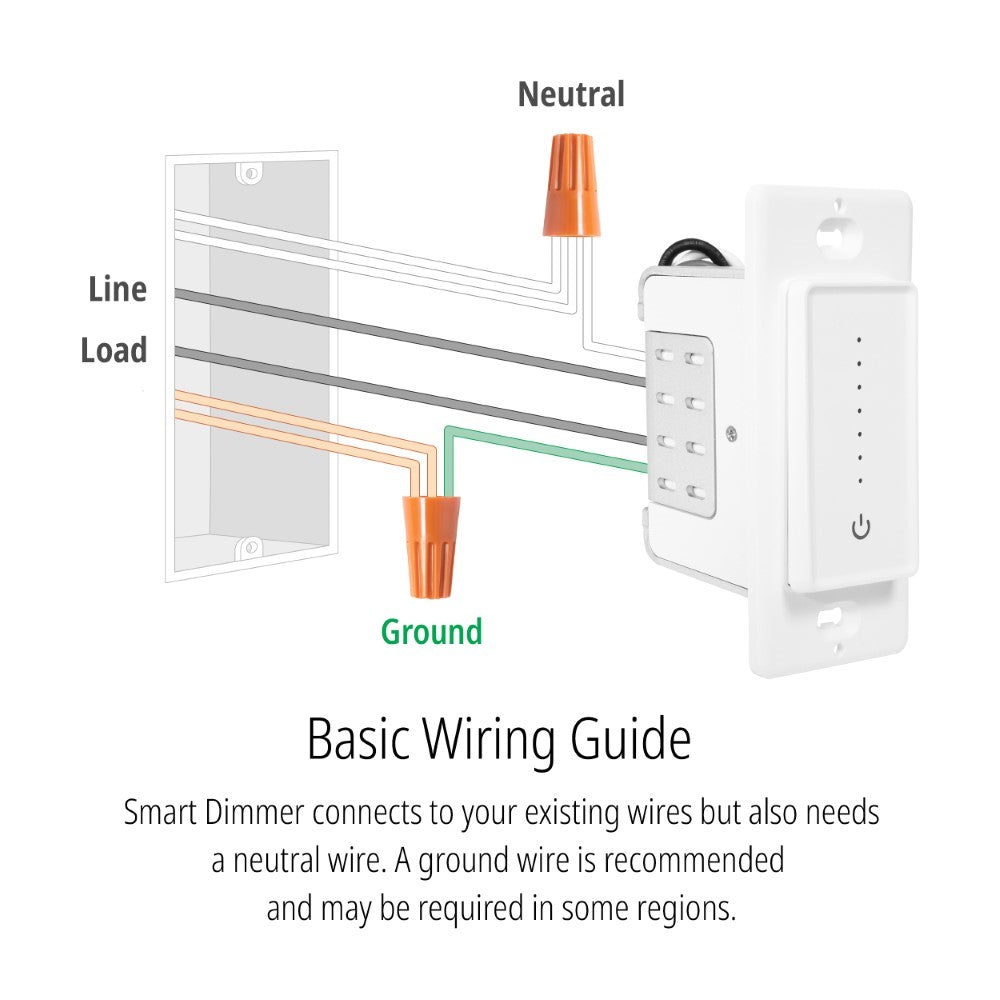 Neutral

Line

Load

Ground

Basic Wiring Guide

Smart Dimmer connects to your existing wires but also needs a neutral wire. A ground wire is recommended and may be required in some regions.