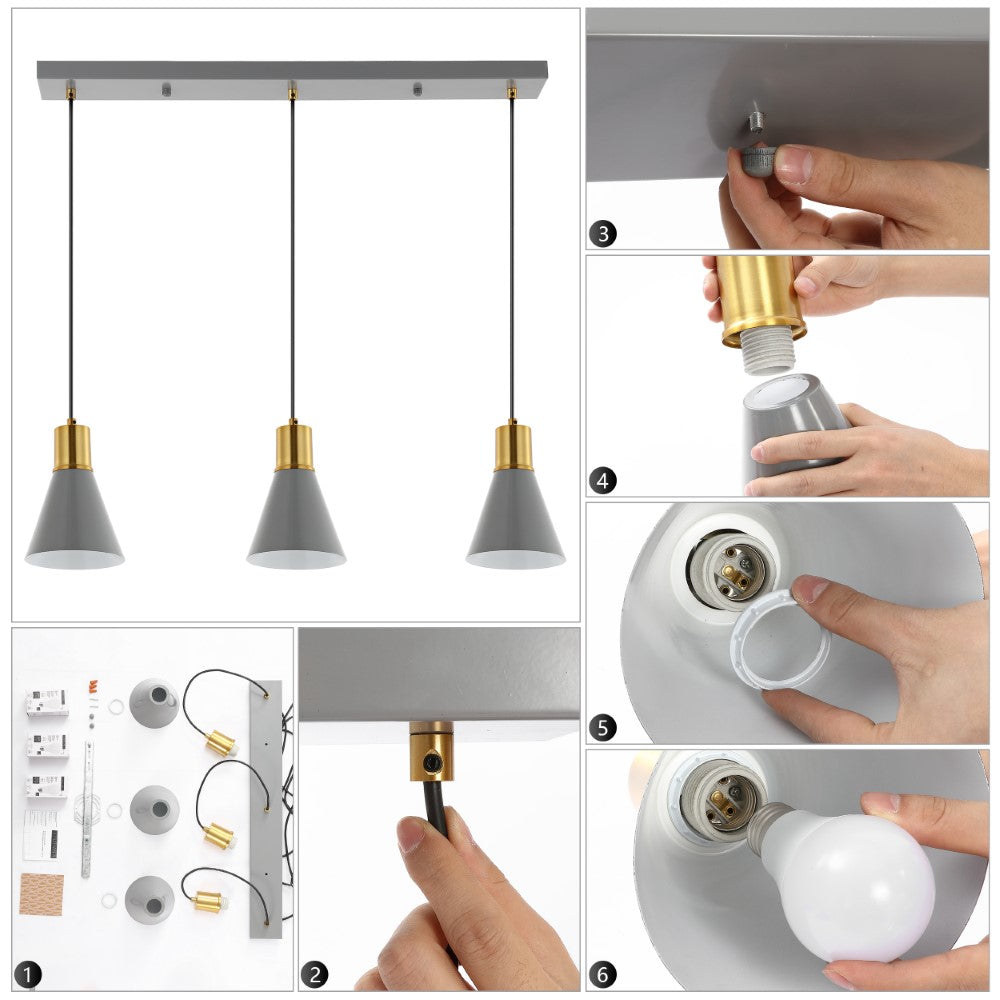 3

4

5

1

2

6