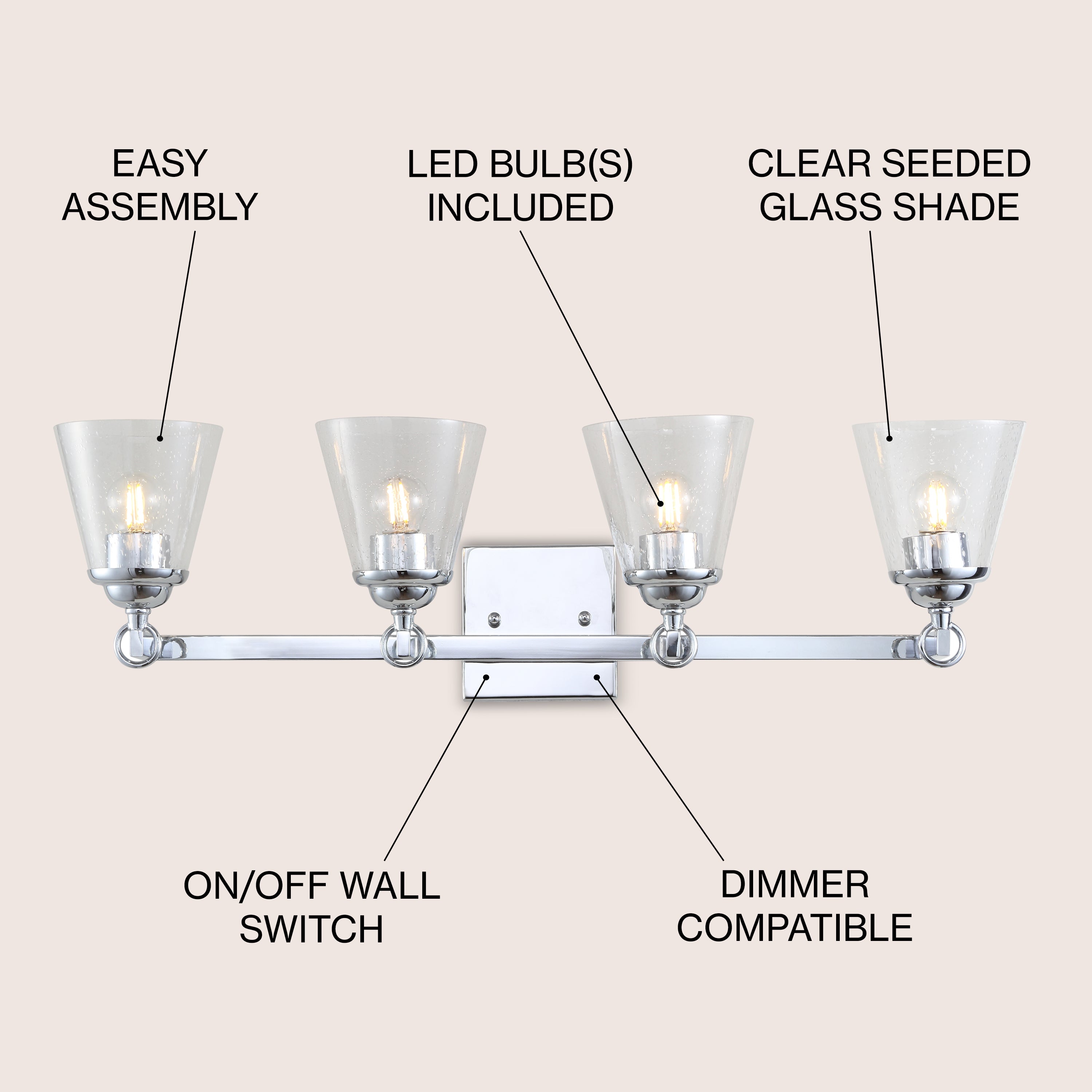 EASY ASSEMBLY

LED BULB(S) INCLUDED

CLEAR SEEDED GLASS SHADE

ON/OFF WALL SWITCH

DIMMER COMPATIBLE