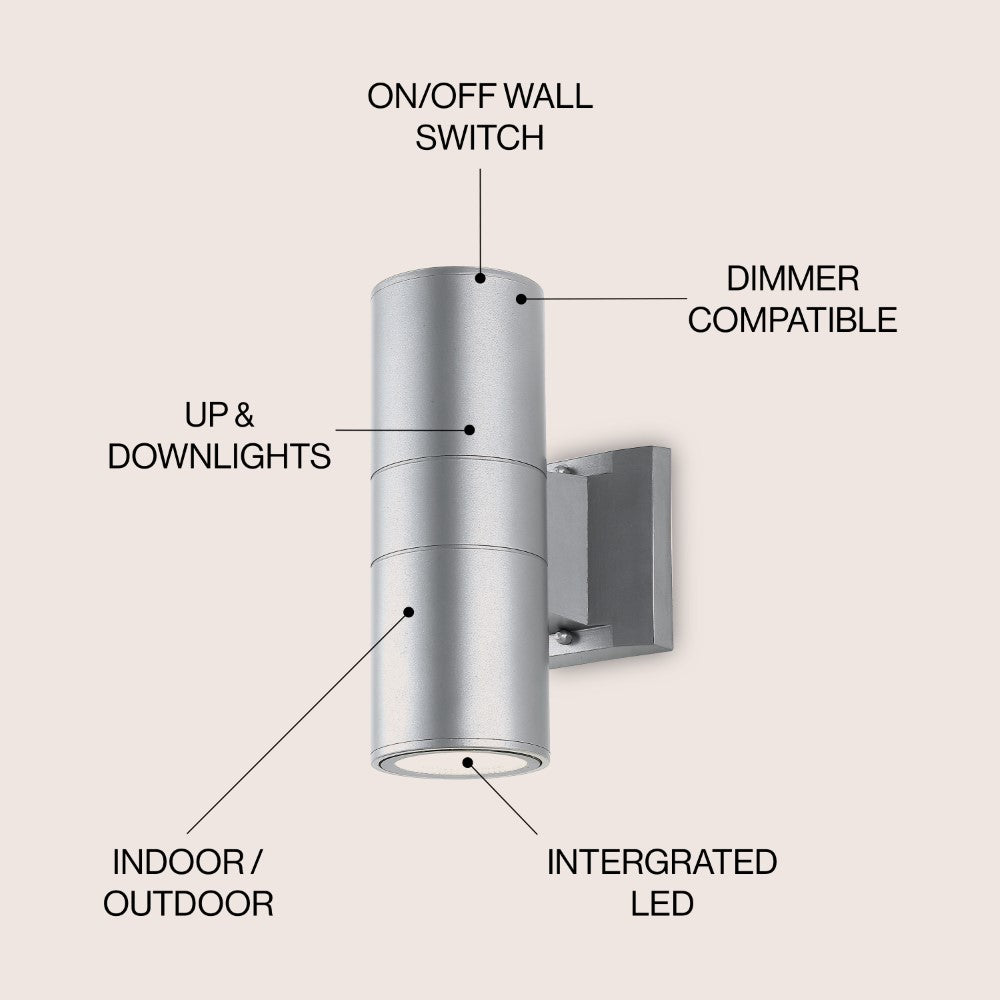 ON/OFF WALL SWITCH

DIMMER COMPATIBLE

UP & DOWNLIGHTS

INDOOR / OUTDOOR

INTERGRATED LED