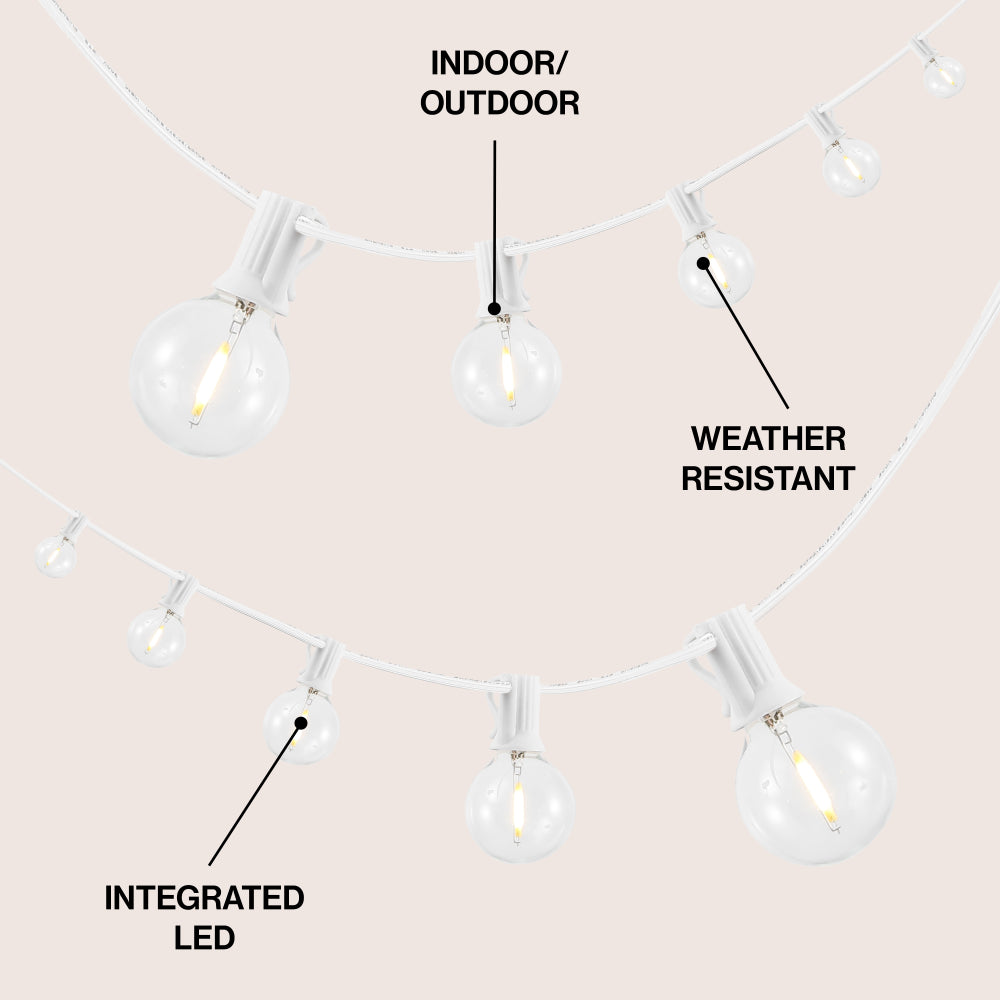 INDOOR/
OUTDOOR

WEATHER
RESISTANT

INTEGRATED
LED