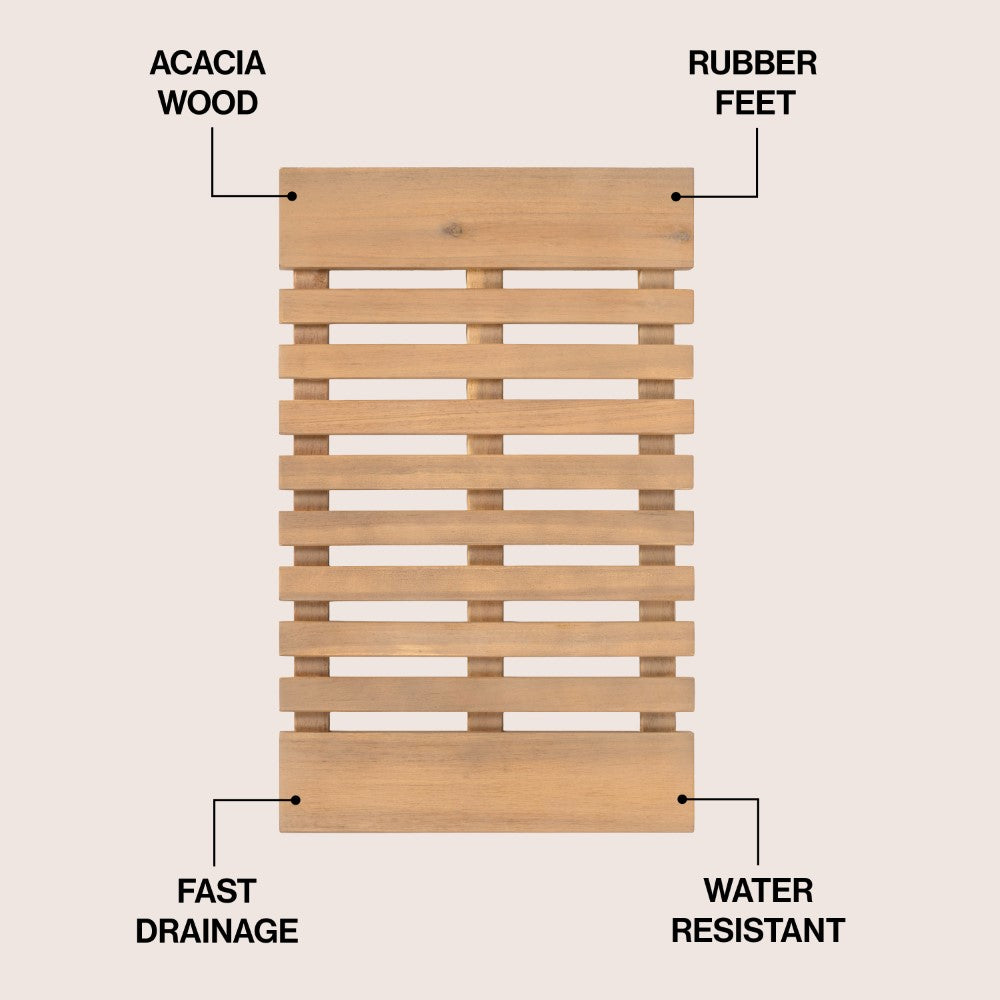 ACACIA WOOD

RUBBER FEET

FAST DRAINAGE

WATER RESISTANT