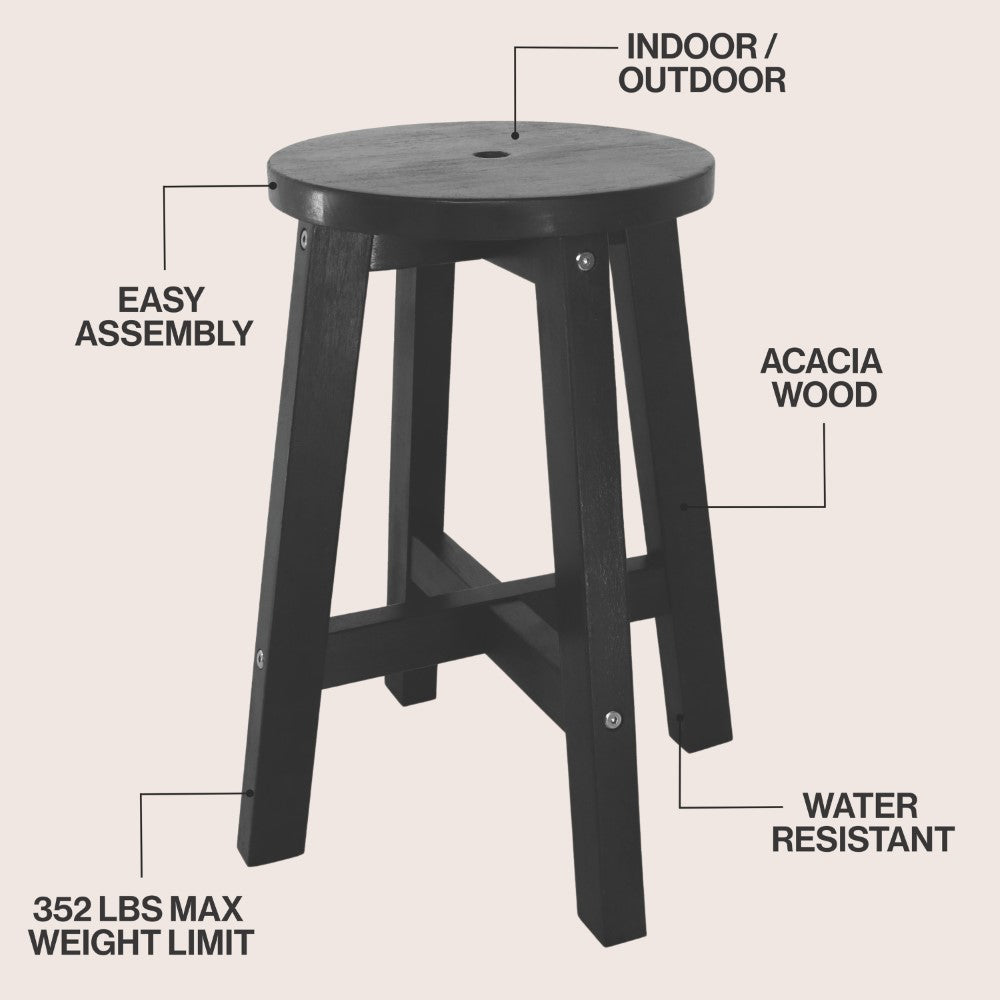 INDOOR / OUTDOOR

EASY ASSEMBLY

ACACIA WOOD

WATER RESISTANT

352 LBS MAX WEIGHT LIMIT