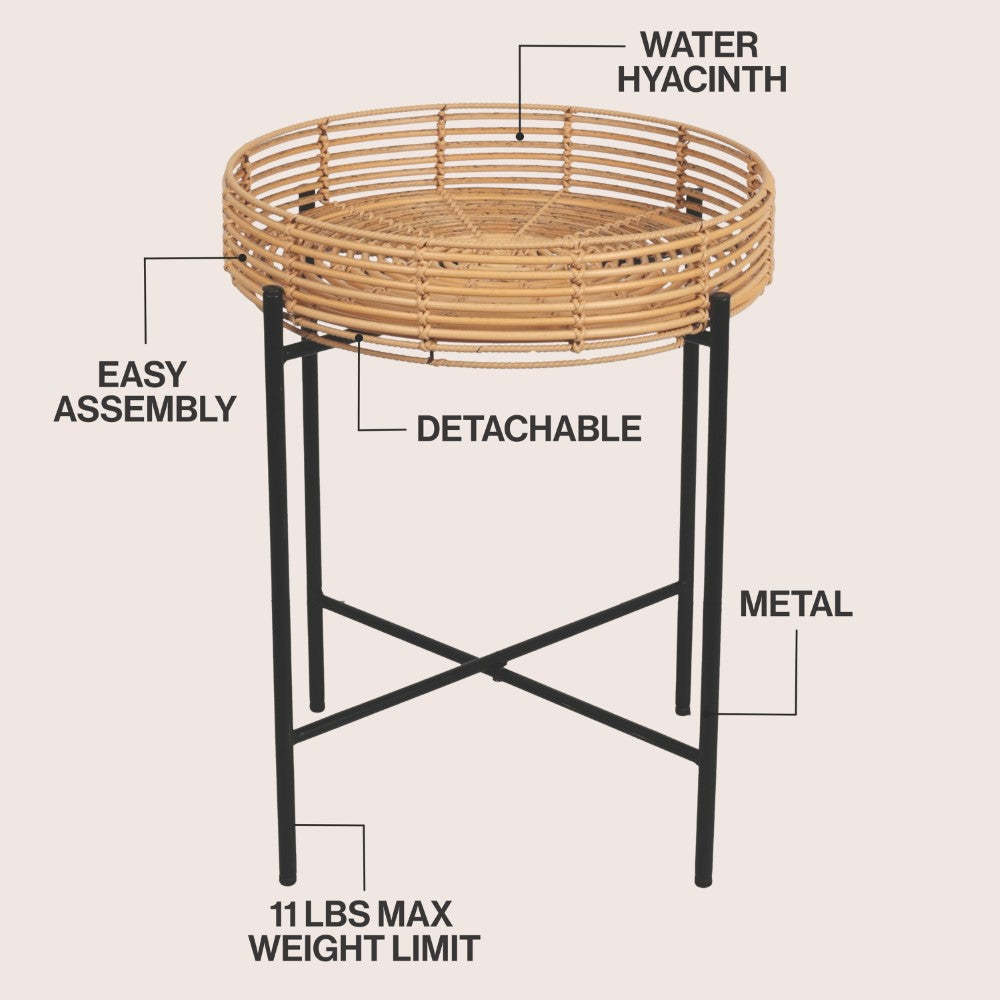 WATER HYACINTH

EASY ASSEMBLY

DETACHABLE

METAL

11 LBS MAX WEIGHT LIMIT