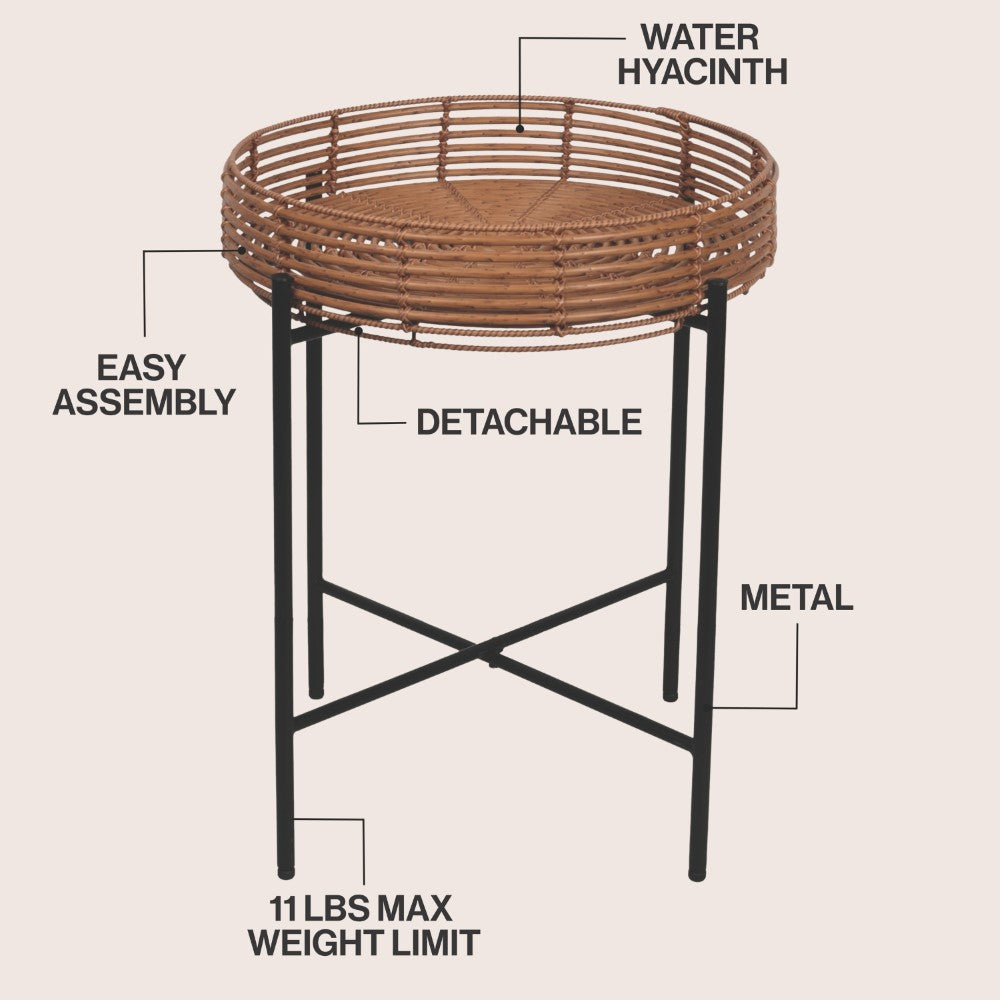 WATER HYACINTH

EASY ASSEMBLY

DETACHABLE

METAL

11 LBS MAX WEIGHT LIMIT